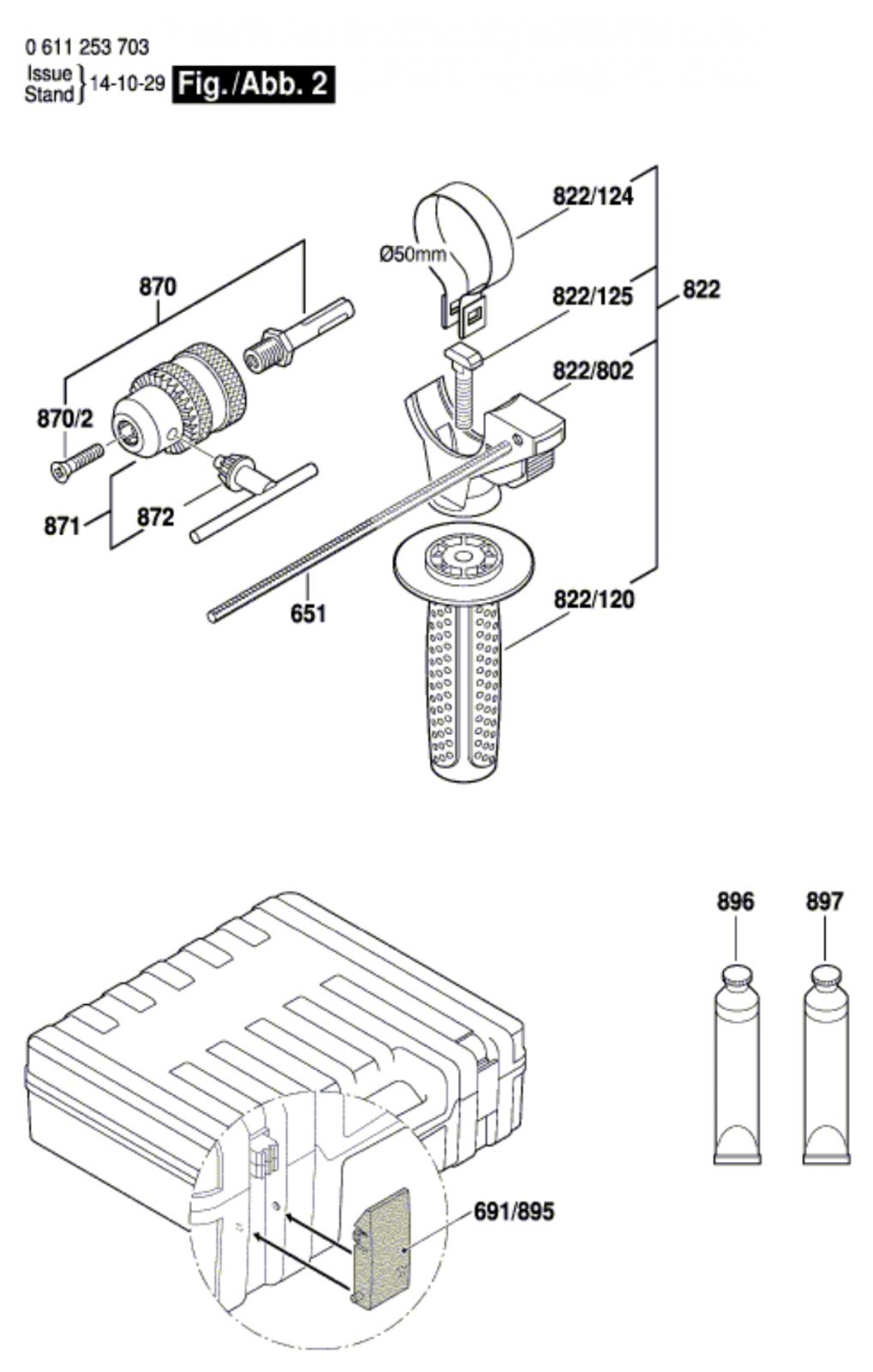 0 611 253 703
Issue
Stand 14-10-29 Fig./Abb. 2

822/124
Ø50mm
870
822/125
822
822/802
870/2
871
872
651
822/120

896
897

691/895